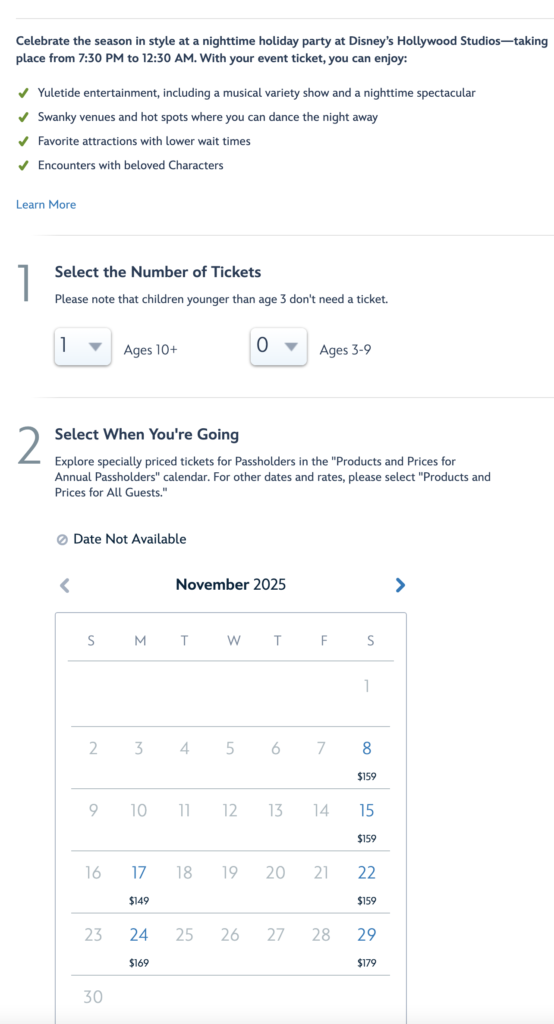 Celebrate the season in style at a nighttime holiday party at Disney's Hollywood Studios—taking place from 7:30 PM to 12:30 AM. With your event ticket, you can enjoy:

✓ Yuletide entertainment, including a musical variety show and a nighttime spectacular
✓ Swanky venues and hot spots where you can dance the night away
✓ Favorite attractions with lower wait times
✓ Encounters with beloved Characters

Learn More

1 Select the Number of Tickets

Please note that children younger than age 3 don't need a ticket.

1 Ages 10+ 0 Ages 3-9

2 Select When You're Going

Explore specially priced tickets for Passholders in the "Products and Prices for Annual Passholders" calendar. For other dates and rates, please select "Products and Prices for All Guests."

Date Not Available

November 2025

| S | M | T | W | T | F | S |
|---|---|---|---|---|---|---|
| | | | | | | 1 |
| 2 | 3 | 4 | 5 | 6 | 7 | 8 $159 |
| 9 | 10 | 11 | 12 | 13 | 14 | 15 $159 |
| 16 | 17 $149 | 18 | 19 | 20 | 21 | 22 $159 |
| 23 | 24 $169 | 25 | 26 | 27 | 28 | 29 $179 |
| 30 | | | | | | |